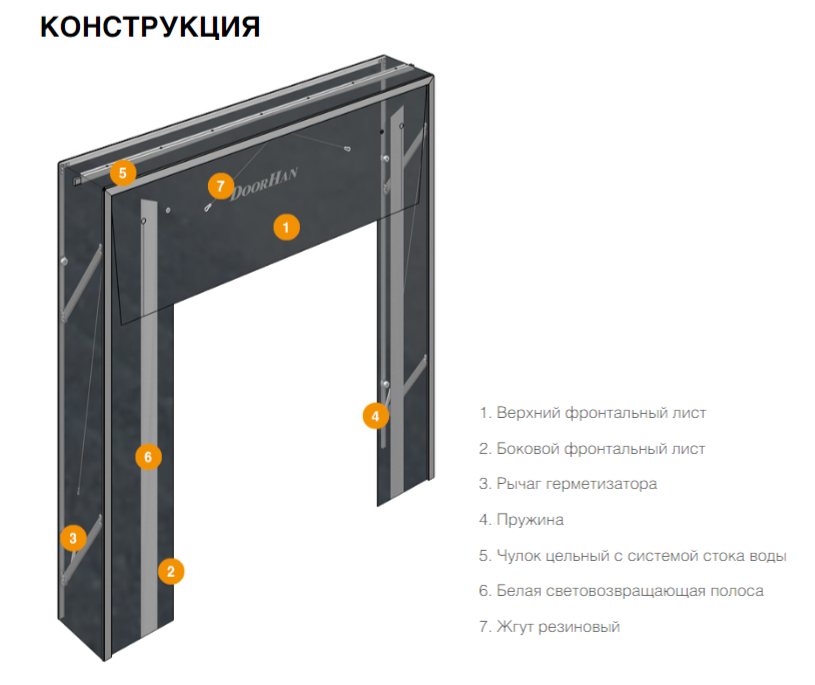 КОНСТРУКЦИЯ

5

7

DoorHan

1

4

6

3

2

1. Верхний фронтальный лист

2. Боковой фронтальный лист

3. Рычаг герметизатора

4. Пружина

5. Чулок цельный с системой стока воды

6. Белая световозвращающая полоса

7. Жгут резиновый