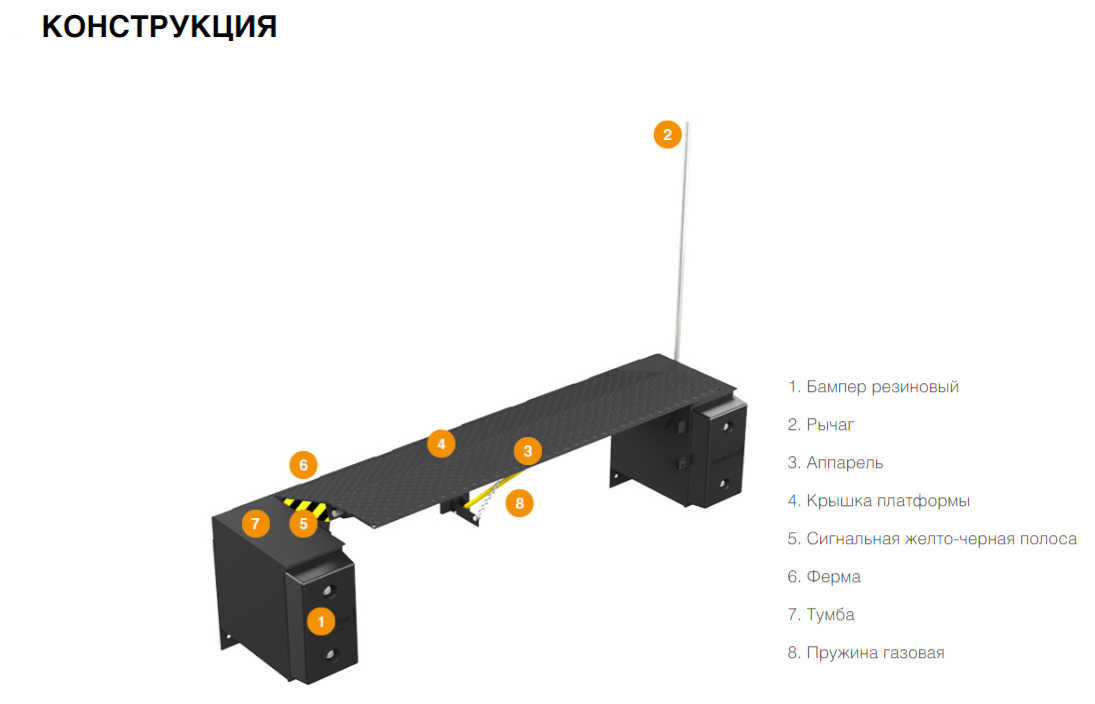 КОНСТРУКЦИЯ

2

6

4

3

8

7

5

1

1. Бампер резиновый

2. Рычаг

3. Аппарель

4. Крышка платформы

5. Сигнальная желто-черная полоса

6. Ферма

7. Тумба

8. Пружина газовая